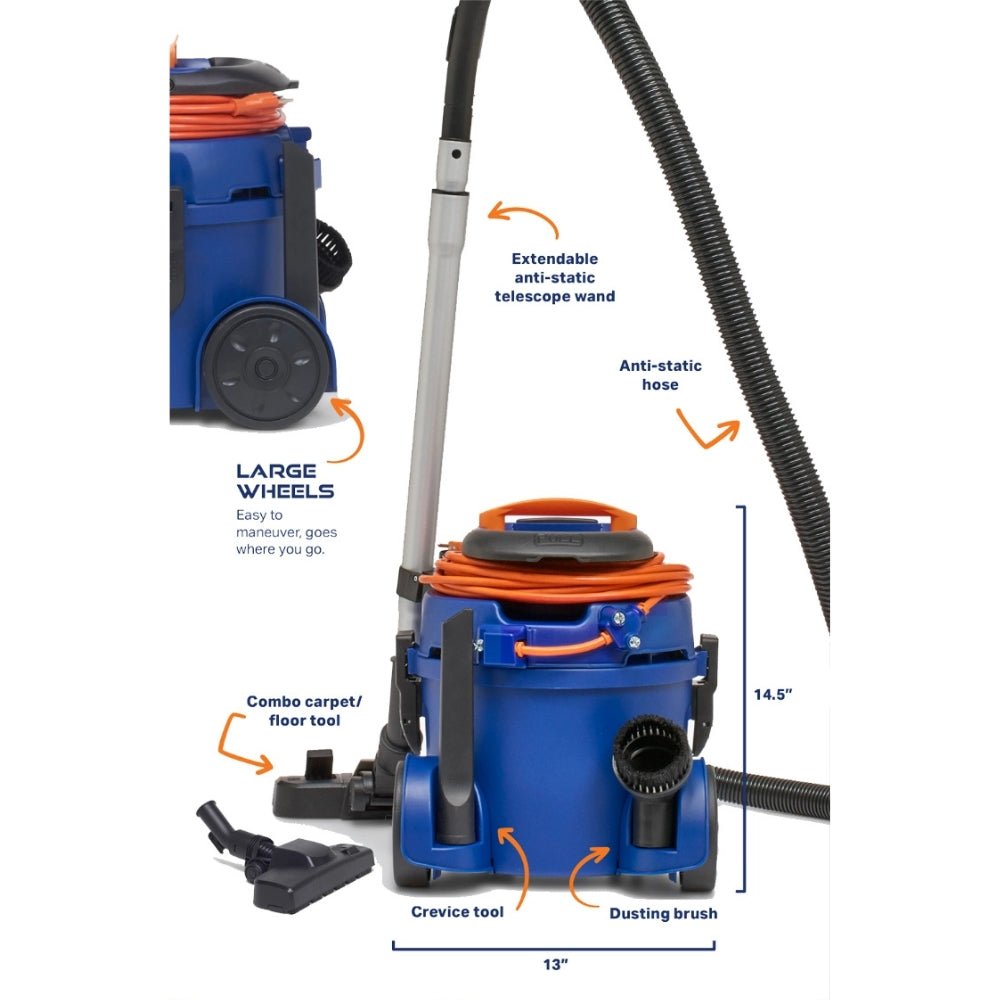 Extendable anti-static telescope wand

Anti-static hose

LARGE WHEELS

Easy to maneuver, goes where you go.

Combo carpet/ floor tool

14.5"

Crevice tool

Dusting brush

13"