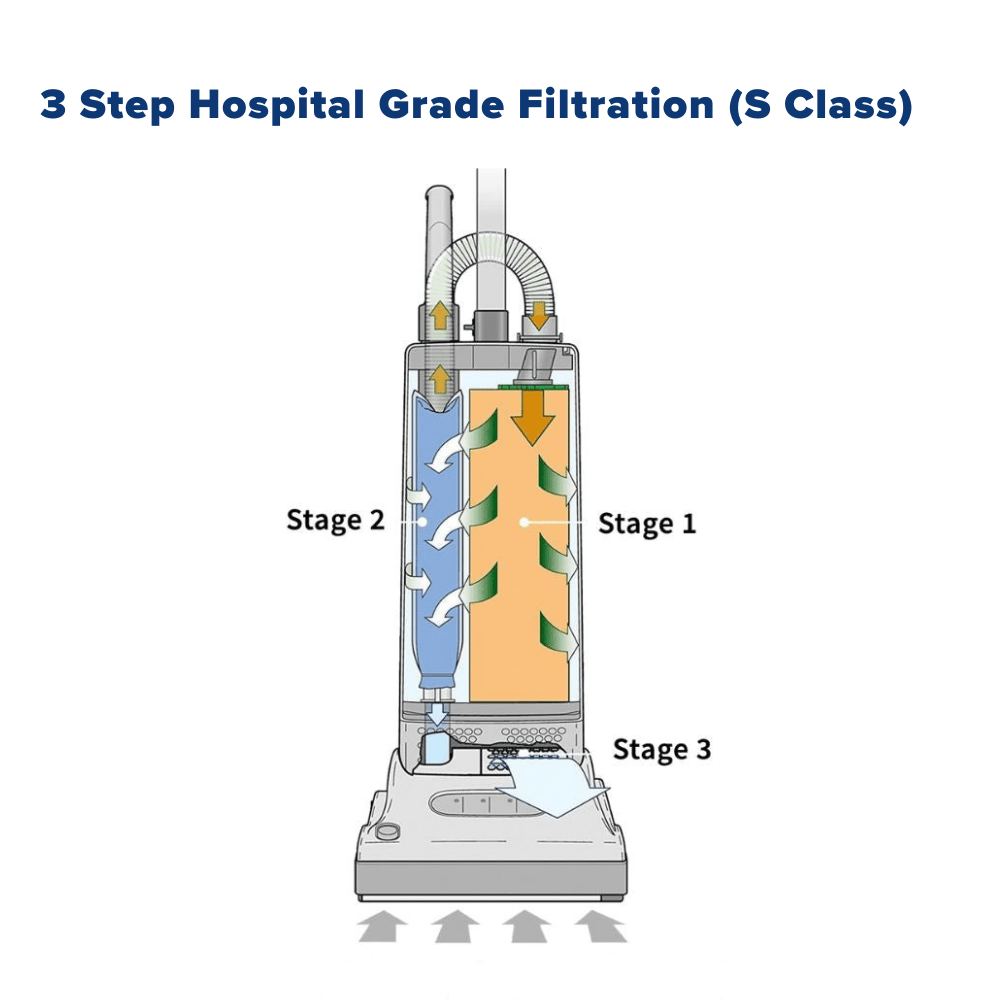 3 Step Hospital Grade Filtration (S Class)

Stage 2

Stage 1

Stage 3