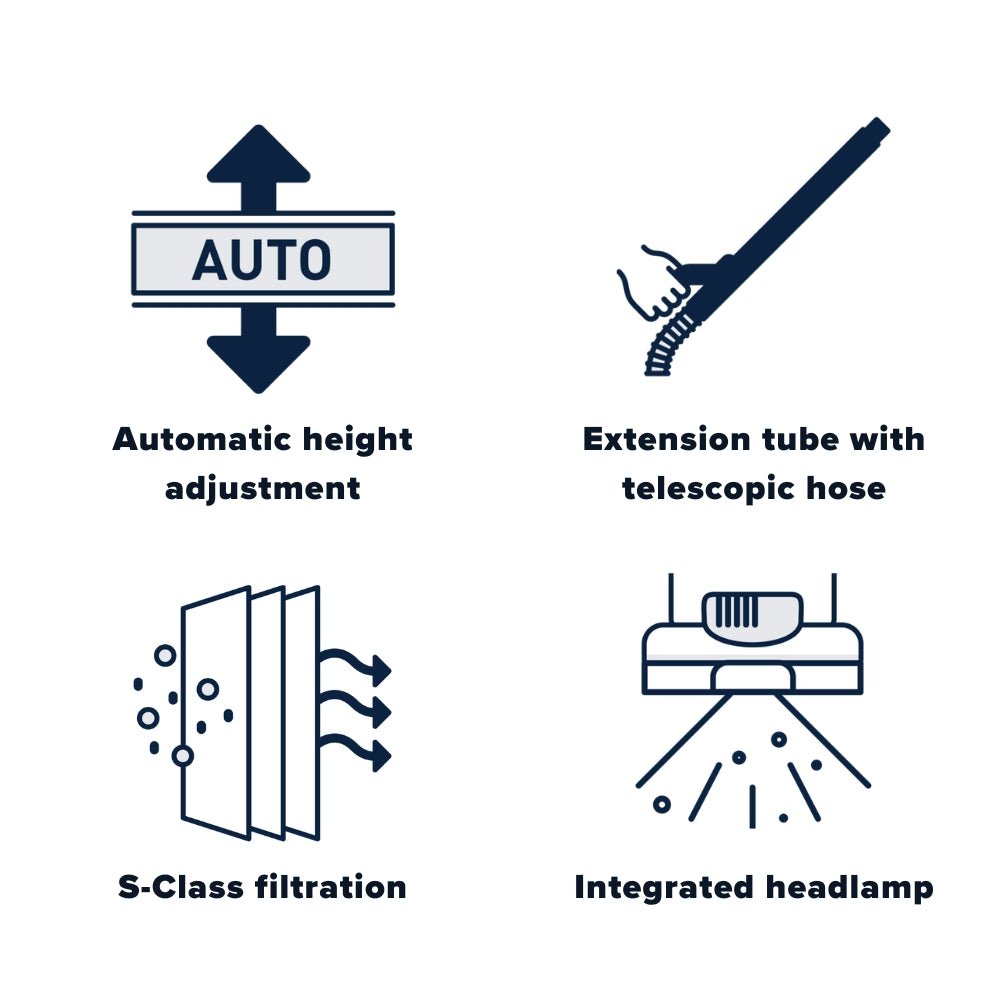 AUTO

Automatic height adjustment

Extension tube with telescopic hose

S-Class filtration

Integrated headlamp