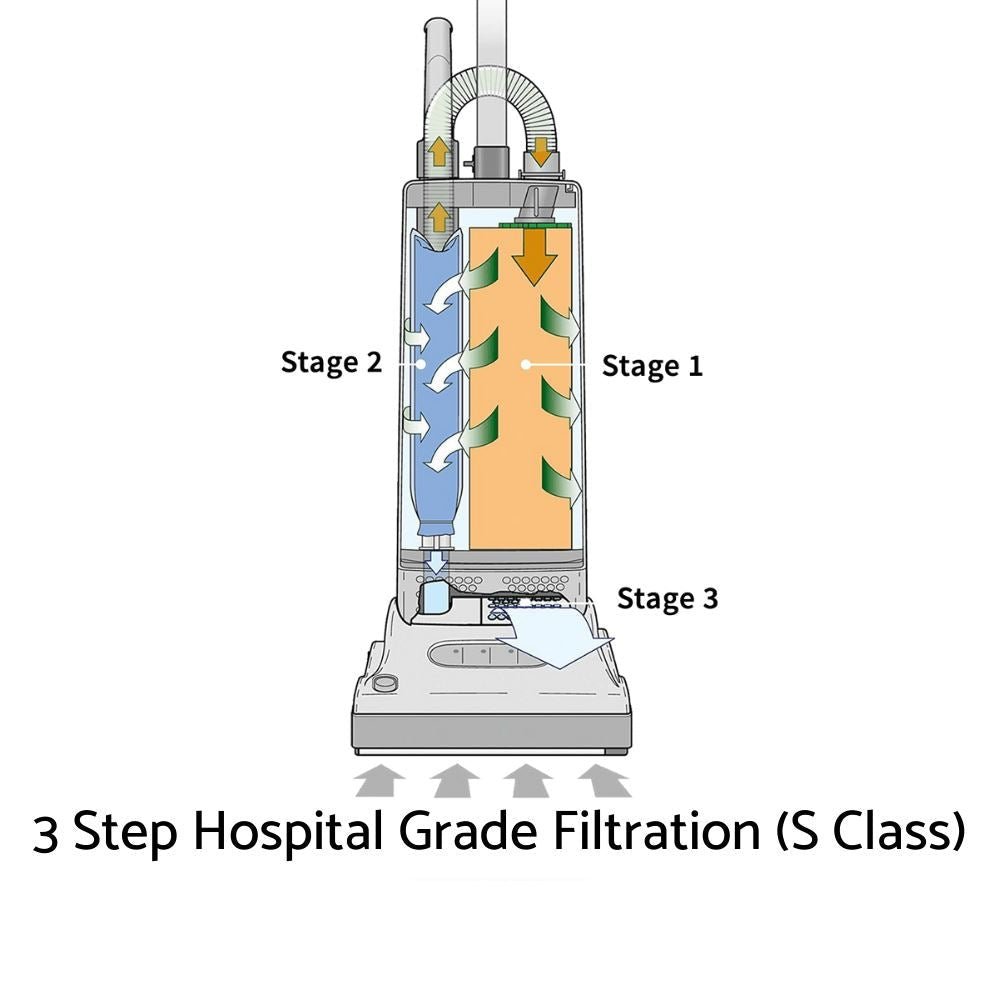 Stage 2

Stage 1

Stage 3

3 Step Hospital Grade Filtration (S Class)