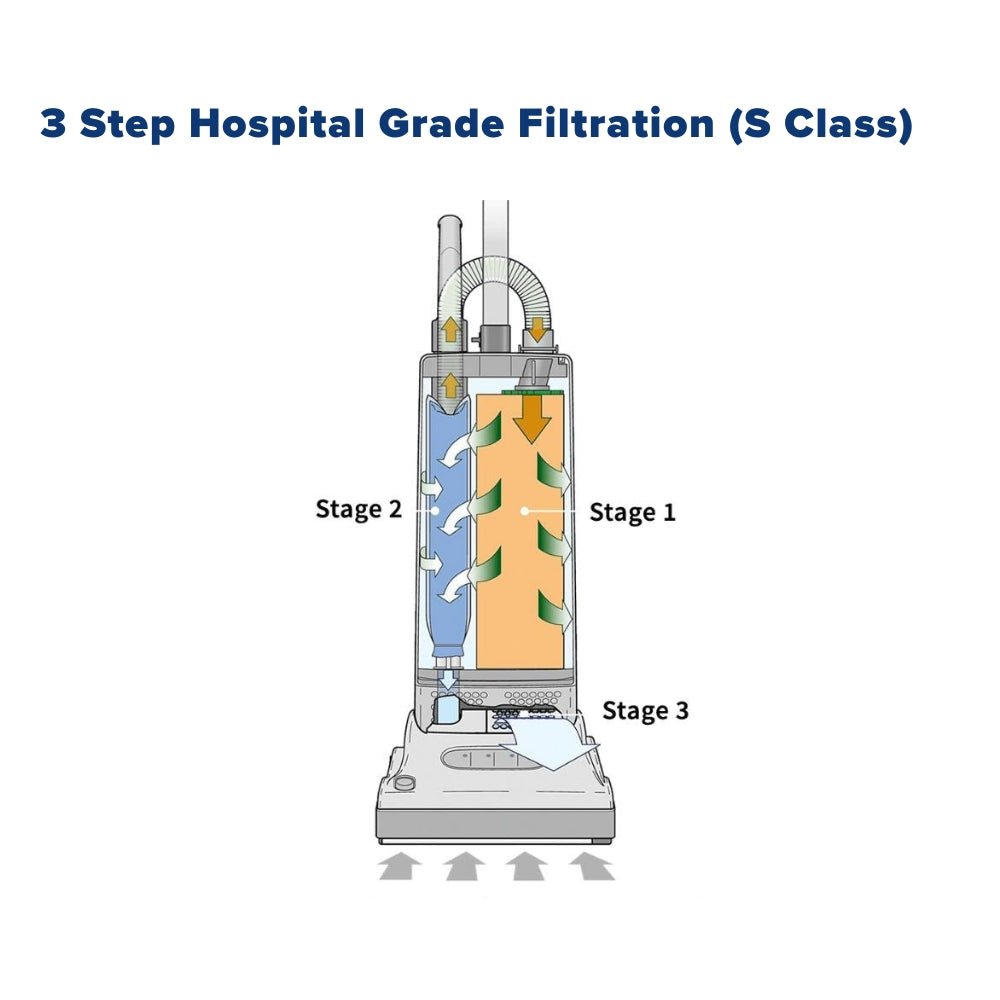 3 Step Hospital Grade Filtration (S Class)

Stage 2

Stage 1

Stage 3